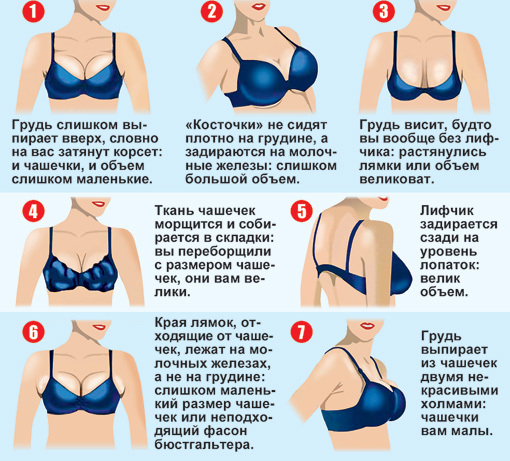 1

Грудь слишком выпирает вверх, словно на вас затянут корсет: и чашечки, и объем слишком маленькие.

2

«Косточки» не сидят плотно на грудине, а задираются на молочные железы: слишком большой объем.

3

Грудь висит, будто вы вообще без лифчика: растянулись лямки или объем великоват.

4

Ткань чашечек морщится и собирается в складки: вы переборщили с размером чашечек, они вам велики.

5

Лифчик задирается сзади на уровень лопаток: велик объем.

6

Края лямок, отходящие от чашечек, лежат на молочных железах, а не на грудине: слишком маленький размер чашечек или неподходящий фасон бюстгальтера.

7

Грудь выпирает из чашечек двумя некрасивыми холмами: чашечки вам малы.