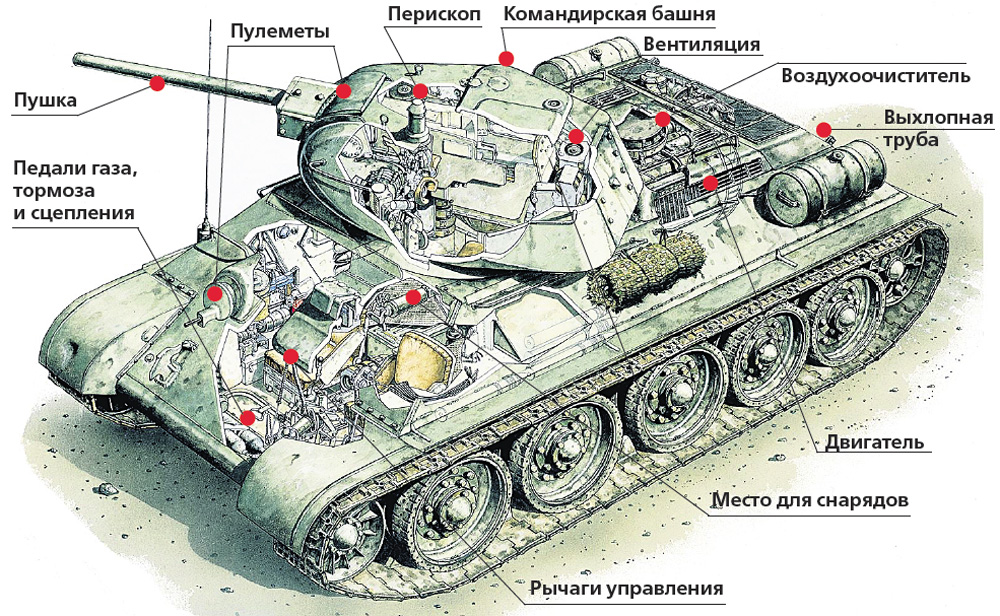 Пулеметы

Перископ

Командирская башня

Вентиляция

Воздухоочиститель

Пушка

Выхлопная труба

Педали газа, тормоза и сцепления

Двигатель

Место для снарядов

Рычаги управления